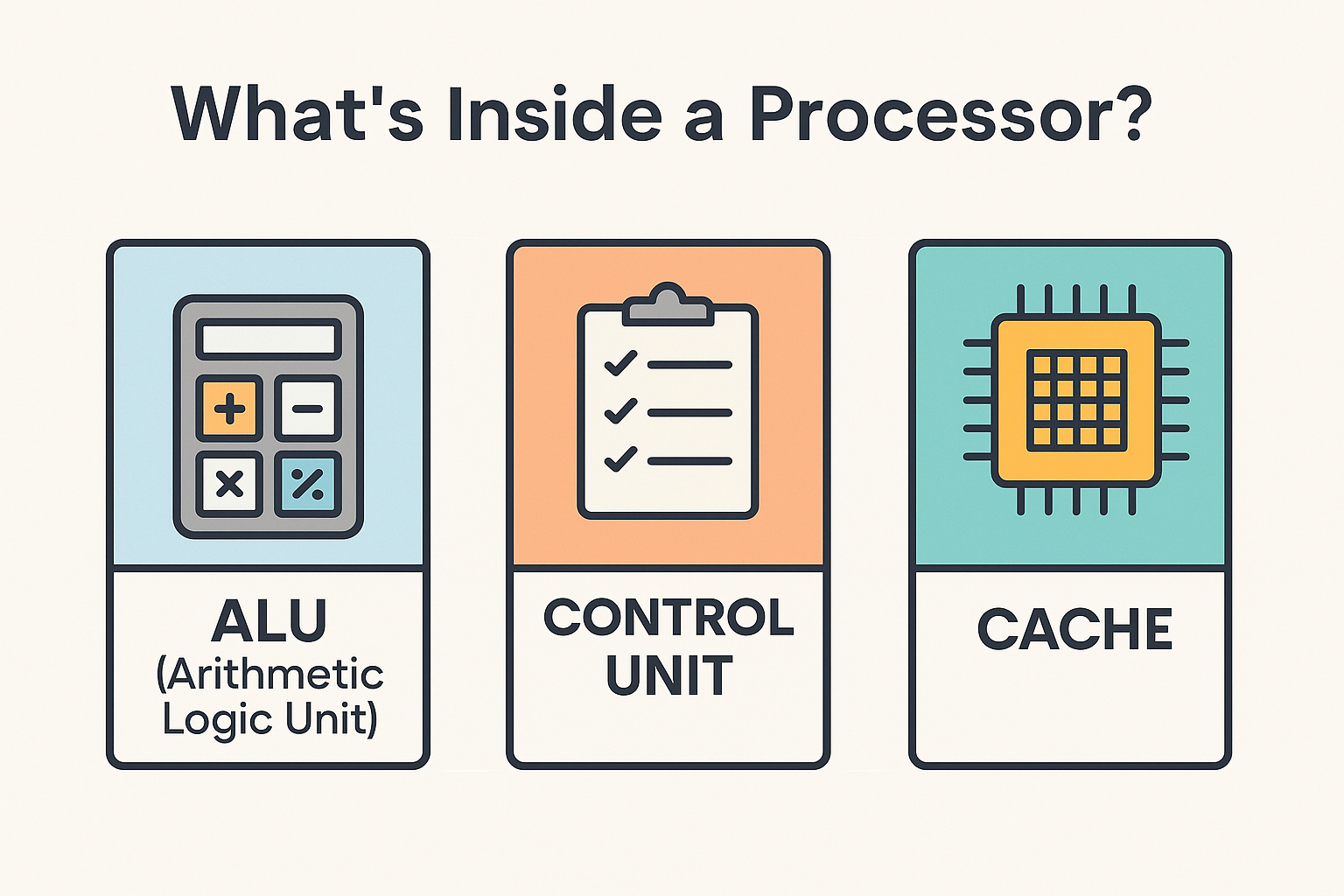 What's Inside a Processor?

+ − × %

ALU
(Arithmetic Logic Unit)

CONTROL UNIT

CACHE